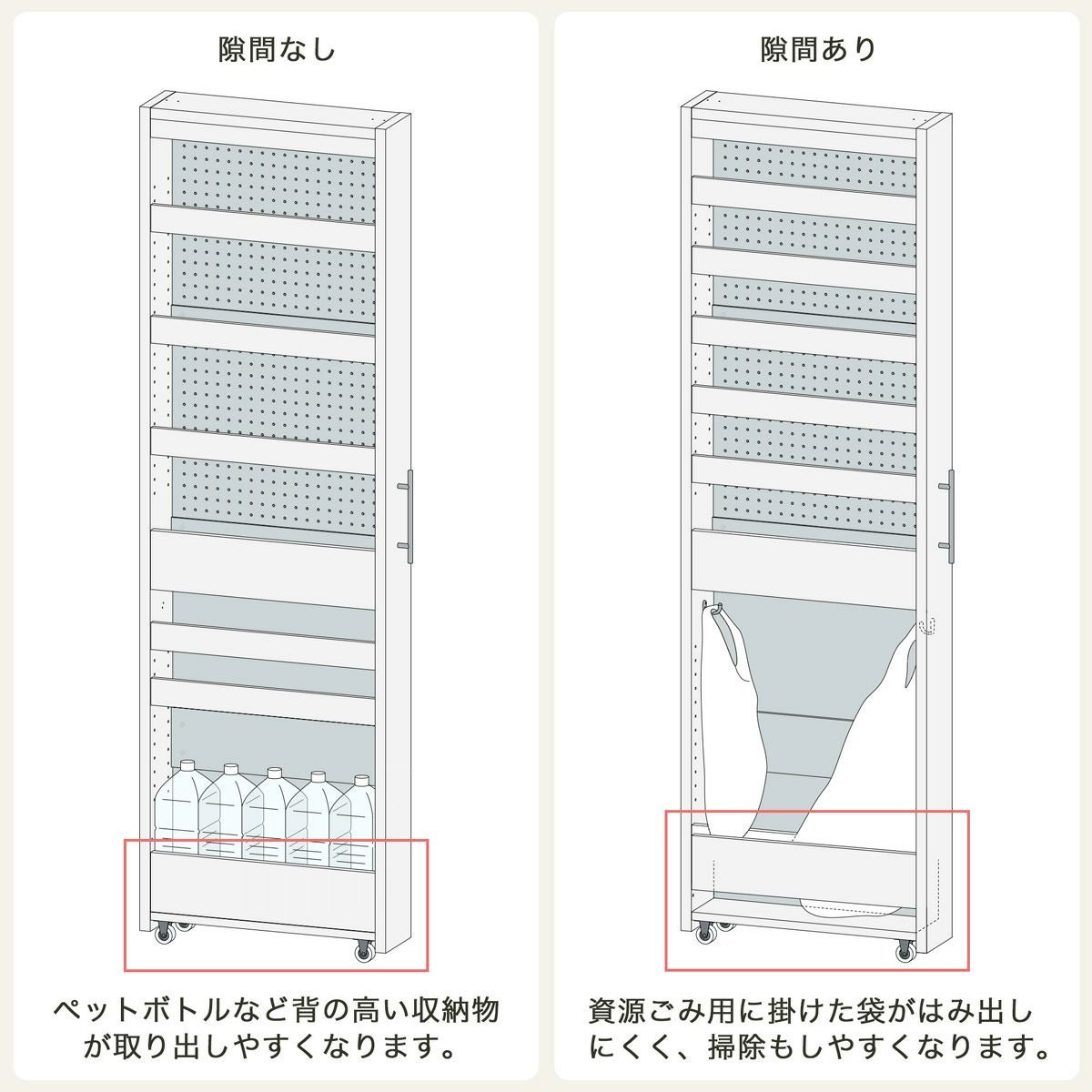 隙間なし

ペットボトルなど背の高い収納物が取り出しやすくなります。

隙間あり

資源ごみ用に掛けた袋がはみ出しにくく、掃除もしやすくなります。