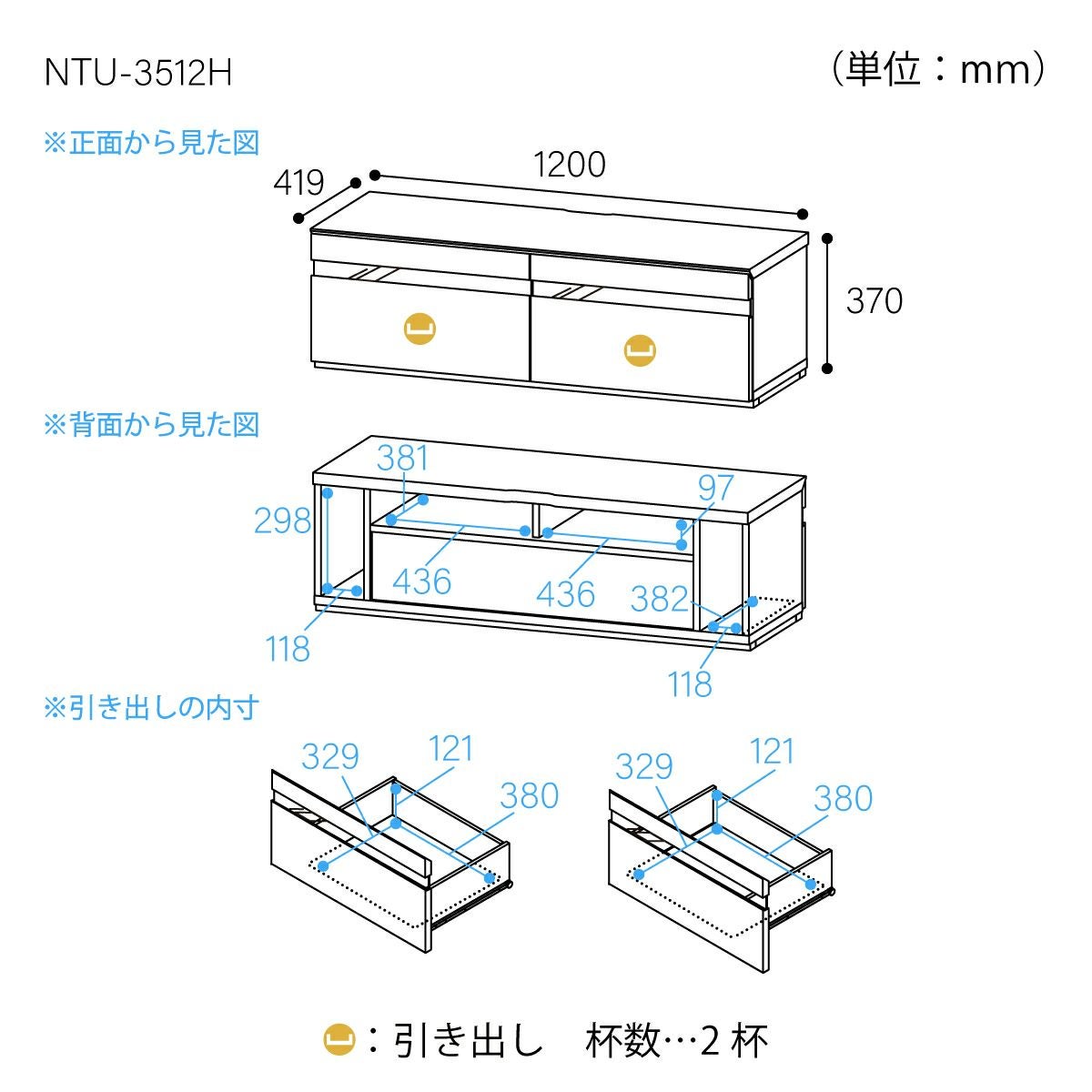 NTU-3512H

（単位：mm）

※正面から見た図

419

1200

370

※背面から見た図

381

97

298

436

436

382

118

118

※引き出しの内寸

329

121

380

329

121

380

：引き出し　杯数…2 杯